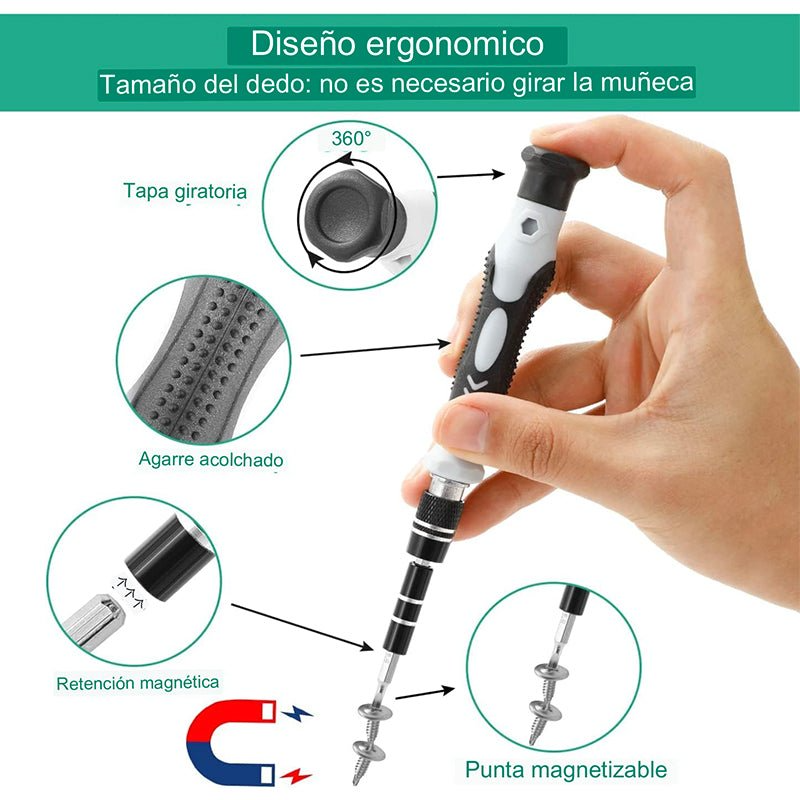 Diseño ergonomico
Tamaño del dedo: no es necesario girar la muñeca

360°

Tapa giratoria

Agarre acolchado

Retención magnética

Punta magnetizable